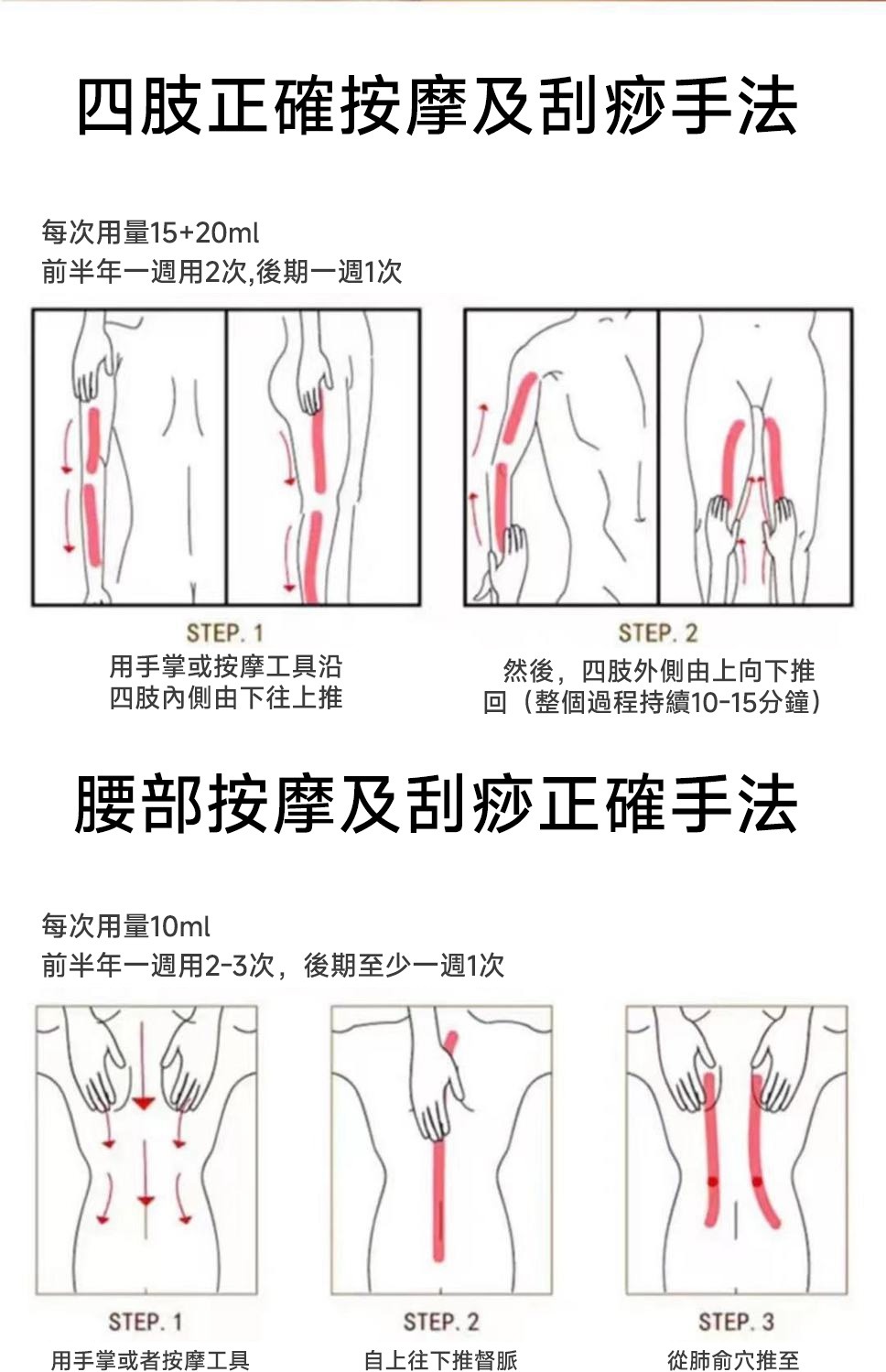 四肢正確按摩及刮痧手法

每次用量15+20ml
前半年一週用2次,後期一週1次

STEP. 1
用手掌或按摩工具沿四肢內側由下往上推

STEP. 2
然後，四肢外側由上向下推回（整個過程持續10-15分鐘）

腰部按摩及刮痧正確手法

每次用量10ml
前半年一週用2-3次，後期至少一週1次

STEP. 1
用手掌或者按摩工具

STEP. 2
自上往下推督脈

STEP. 3
從肺俞穴推至